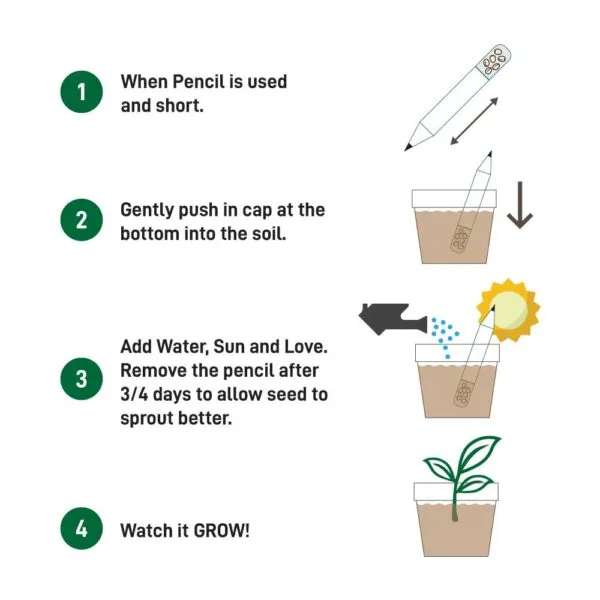 1 When Pencil is used and short.

2 Gently push in cap at the bottom into the soil.

3 Add Water, Sun and Love. Remove the pencil after 3/4 days to allow seed to sprout better.

4 Watch it GROW!